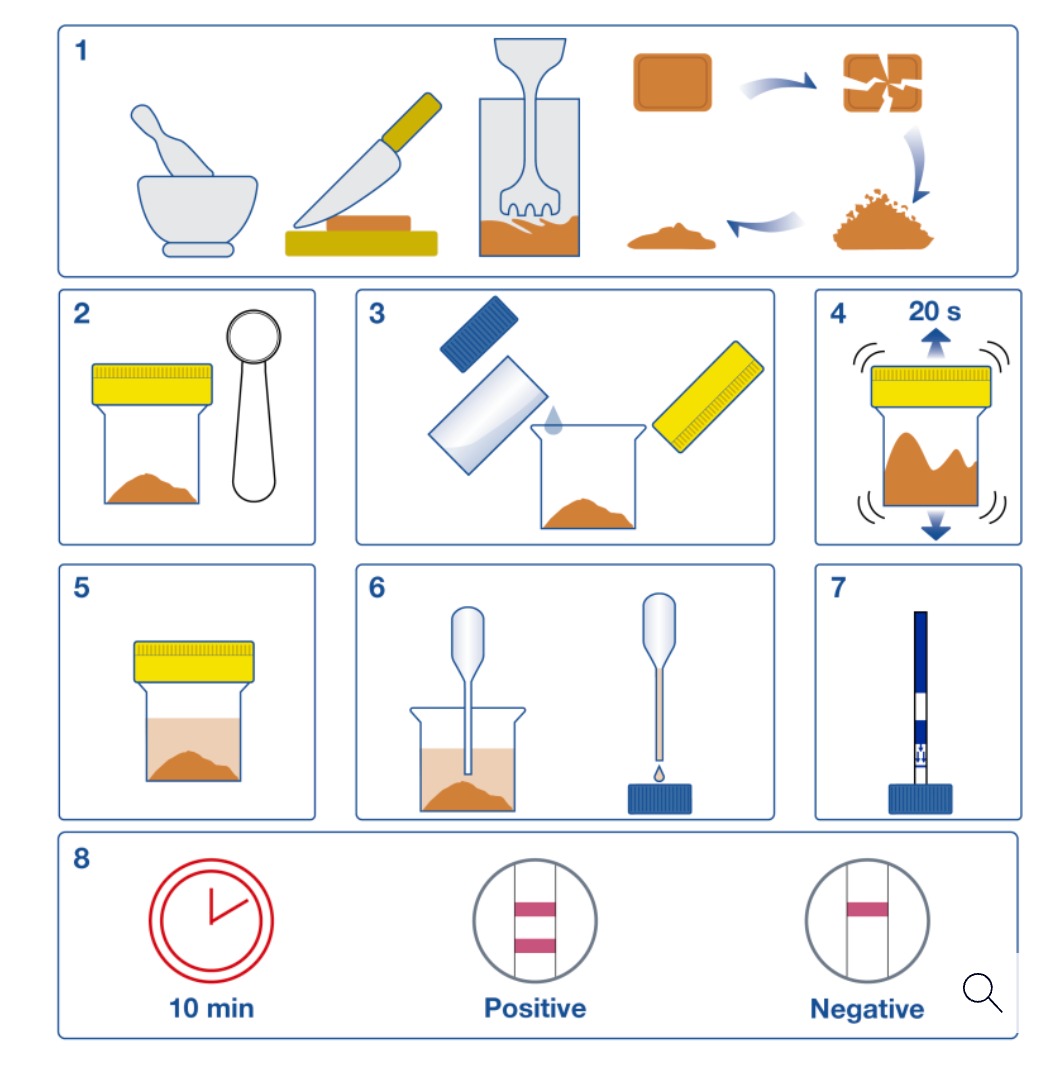 1

2

3

4
20 s

5

6

7

8
10 min
Positive
Negative