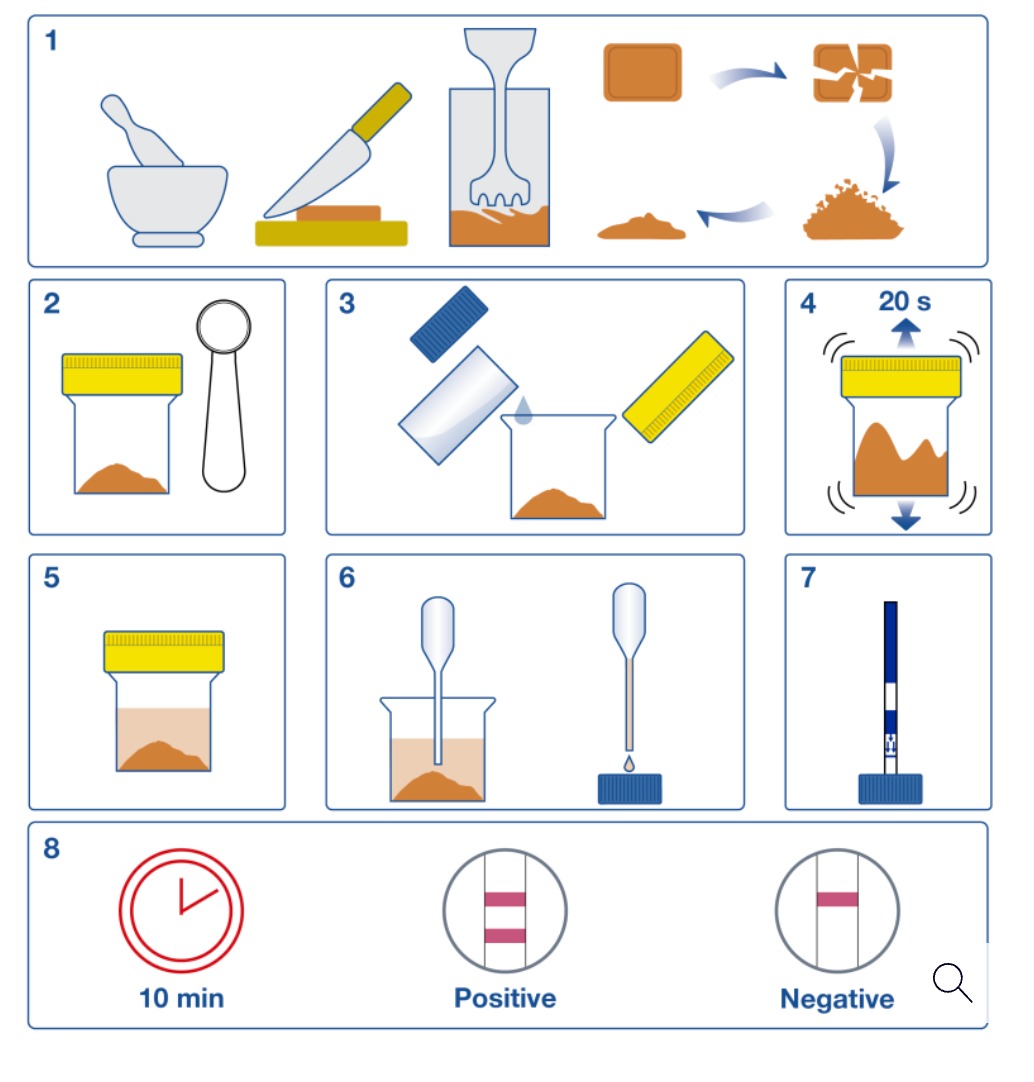 1

2

3

4
20 s

5

6

7

8
10 min
Positive
Negative