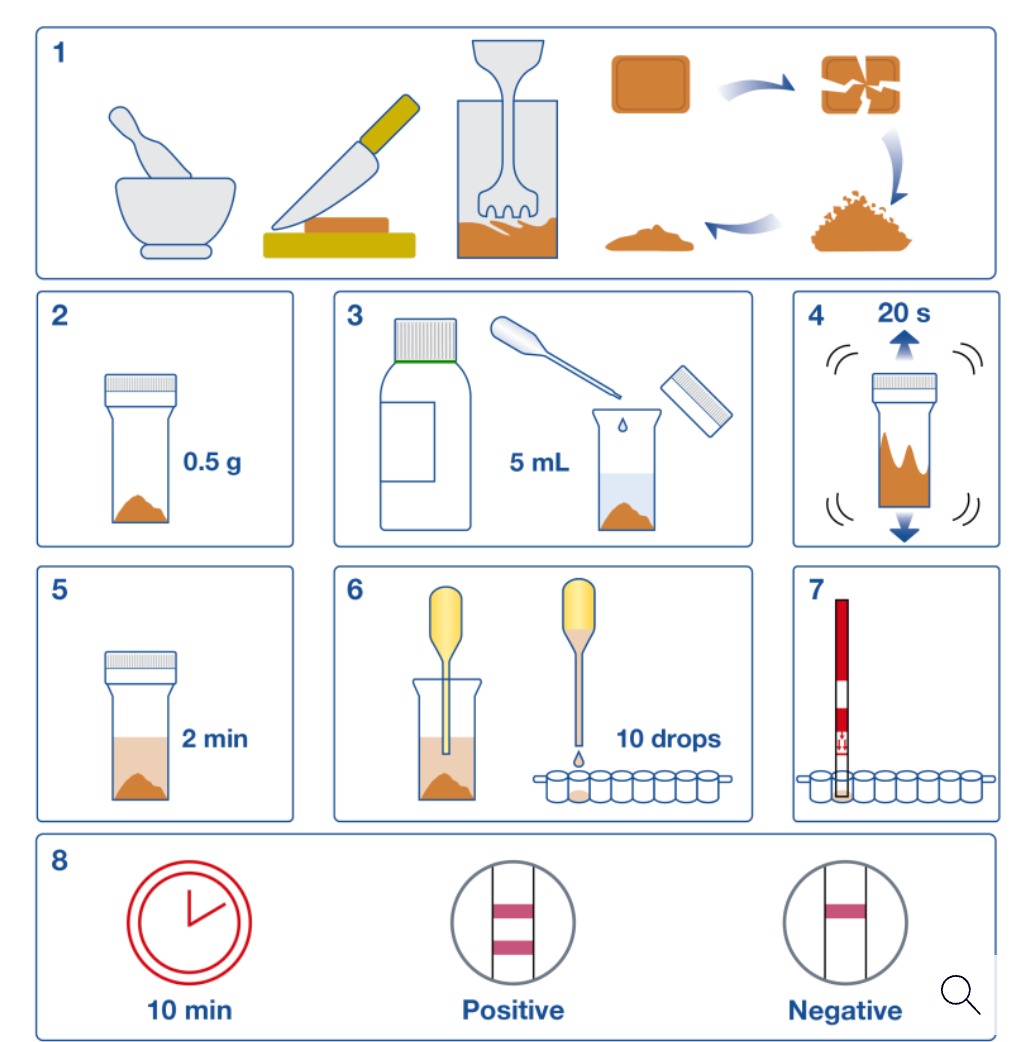 1

2

0.5 g

3

5 mL

4

20 s

5

2 min

6

10 drops

7

8

10 min

Positive

Negative