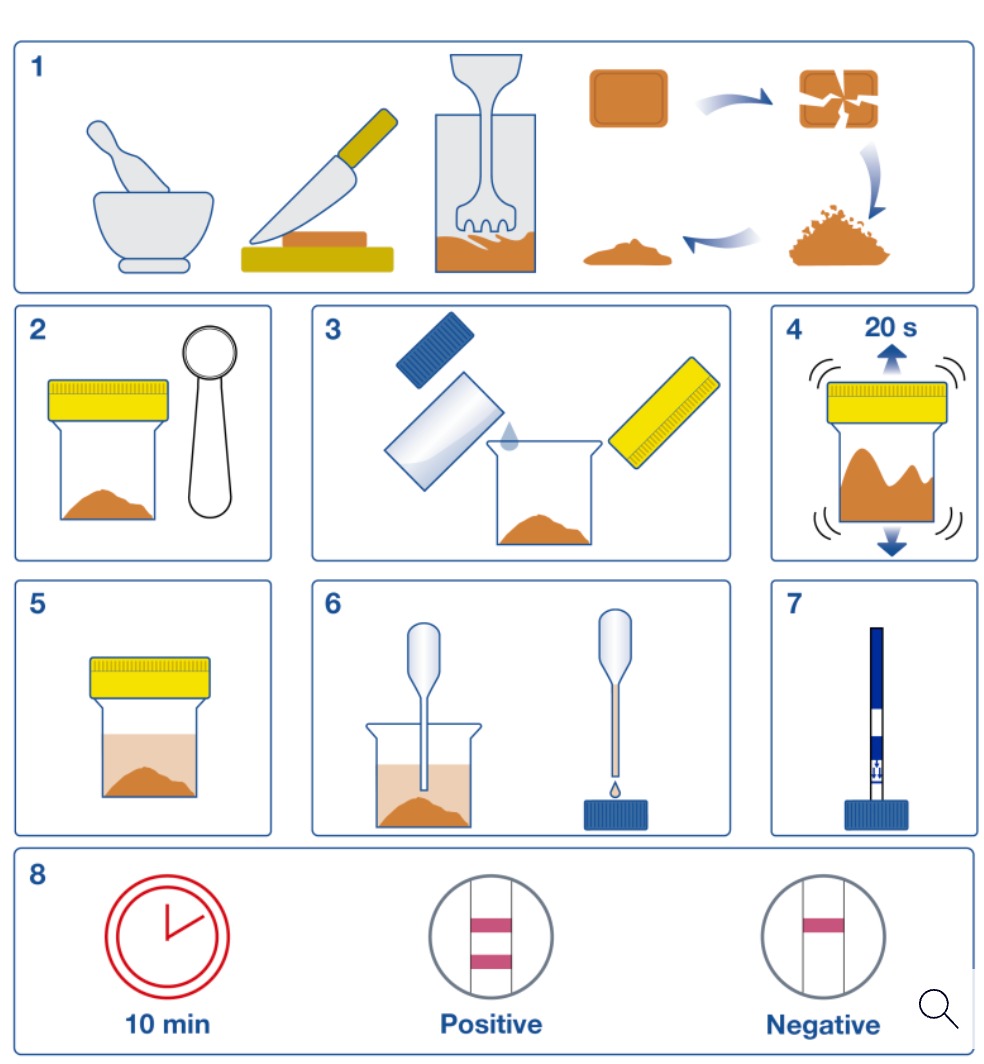 1

2

3

4
20 s

5

6

7

8
10 min
Positive
Negative